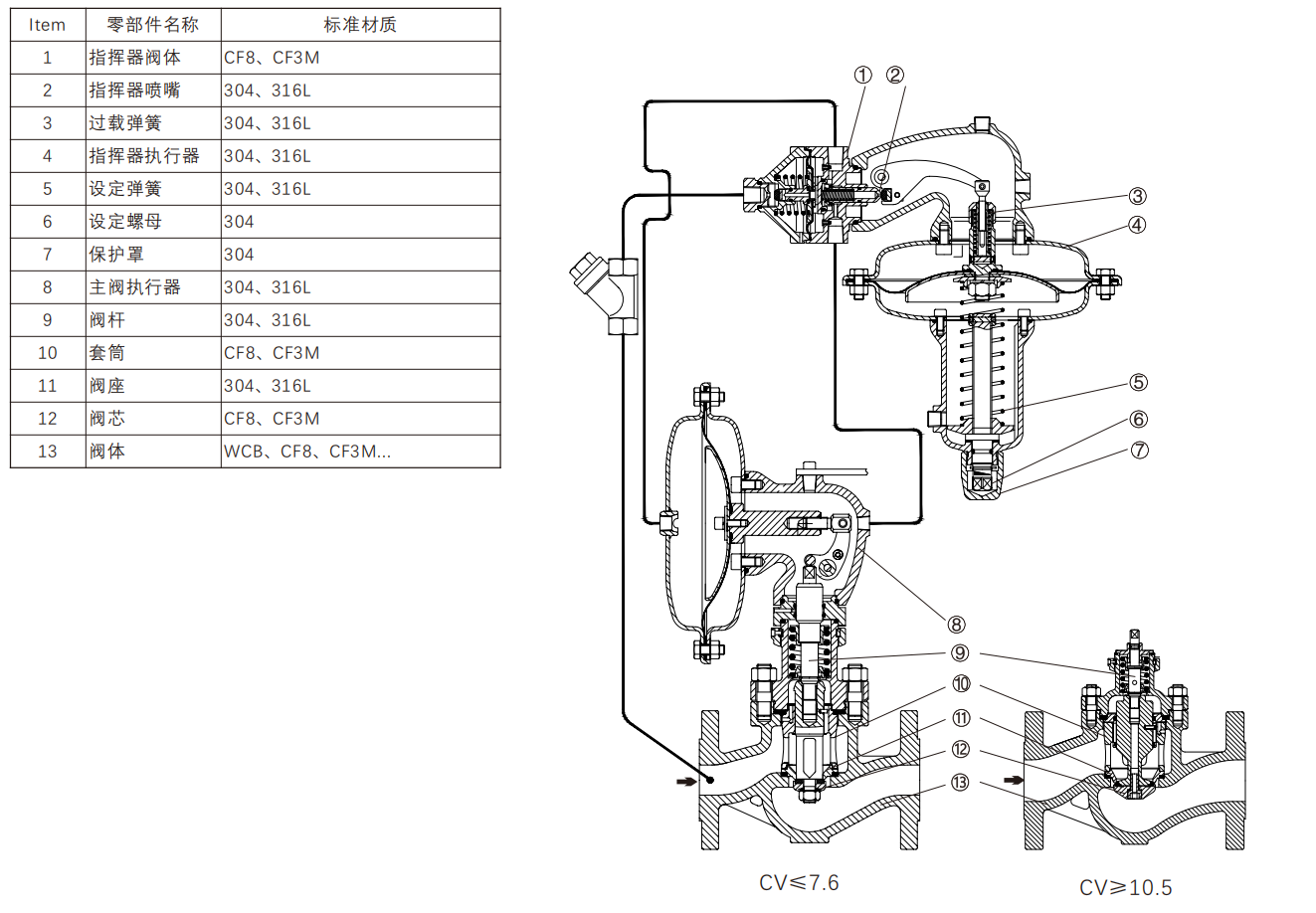 | Item | 零部件名称 | 标准材质 |
|---|---|---|
| 1 | 指挥器阀体 | CF8、CF3M |
| 2 | 指挥器喷嘴 | 304、316L |
| 3 | 过载弹簧 | 304、316L |
| 4 | 指挥器执行器 | 304、316L |
| 5 | 设定弹簧 | 304、316L |
| 6 | 设定螺母 | 304 |
| 7 | 保护罩 | 304 |
| 8 | 主阀执行器 | 304、316L |
| 9 | 阀杆 | 304、316L |
| 10 | 套筒 | CF8、CF3M |
| 11 | 阀座 | 304、316L |
| 12 | 阀芯 | CF8、CF3M |
| 13 | 阀体 | WCB、CF8、CF3M... |

①
②
③
④
⑤
⑥
⑦
⑧
⑨
⑩
⑪
⑫
⑬

CV≤7.6

CV≥10.5