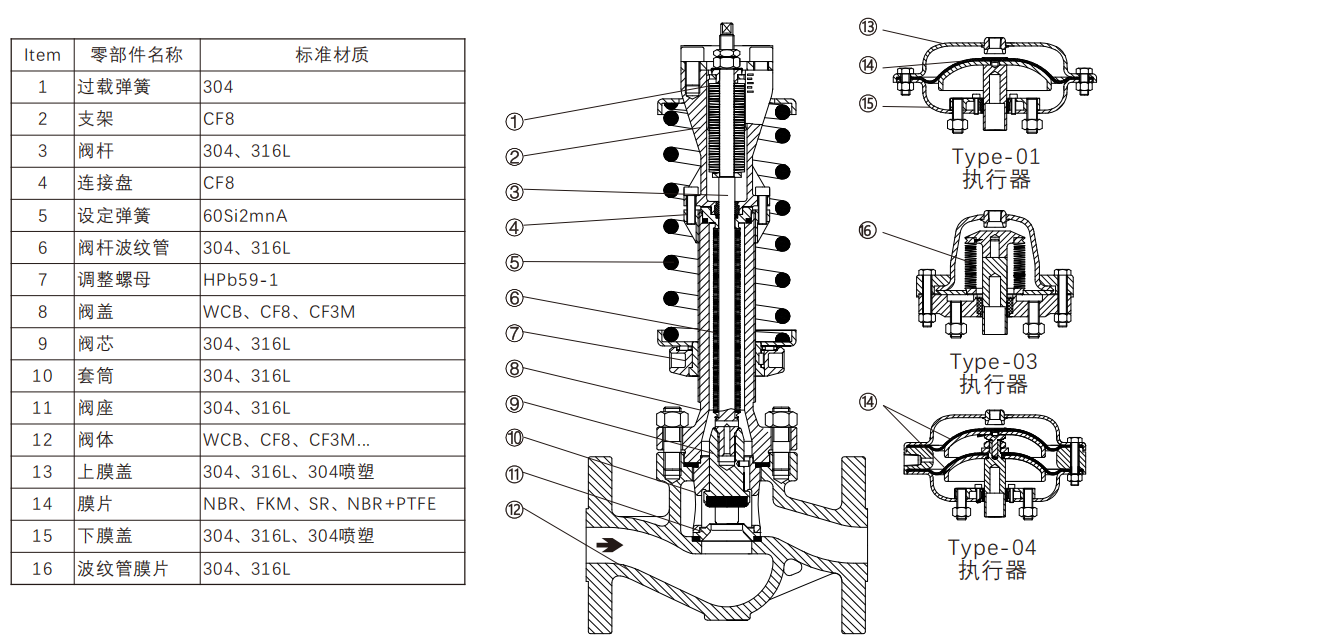 | Item | 零部件名称 | 标准材质 |
|---|---|---|
| 1 | 过载弹簧 | 304 |
| 2 | 支架 | CF8 |
| 3 | 阀杆 | 304、316L |
| 4 | 连接盘 | CF8 |
| 5 | 设定弹簧 | 60Si2mnA |
| 6 | 阀杆波纹管 | 304、316L |
| 7 | 调整螺母 | HPb59-1 |
| 8 | 阀盖 | WCB、CF8、CF3M |
| 9 | 阀芯 | 304、316L |
| 10 | 套筒 | 304、316L |
| 11 | 阀座 | 304、316L |
| 12 | 阀体 | WCB、CF8、CF3M... |
| 13 | 上膜盖 | 304、316L、304喷塑 |
| 14 | 膜片 | NBR、FKM、SR、NBR+PTFE |
| 15 | 下膜盖 | 304、316L、304喷塑 |
| 16 | 波纹管膜片 | 304、316L |

①
②
③
④
⑤
⑥
⑦
⑧
⑨
⑩
⑪
⑫

⑬
⑭
⑮
Type-01
执行器

⑯
Type-03
执行器

⑭
Type-04
执行器